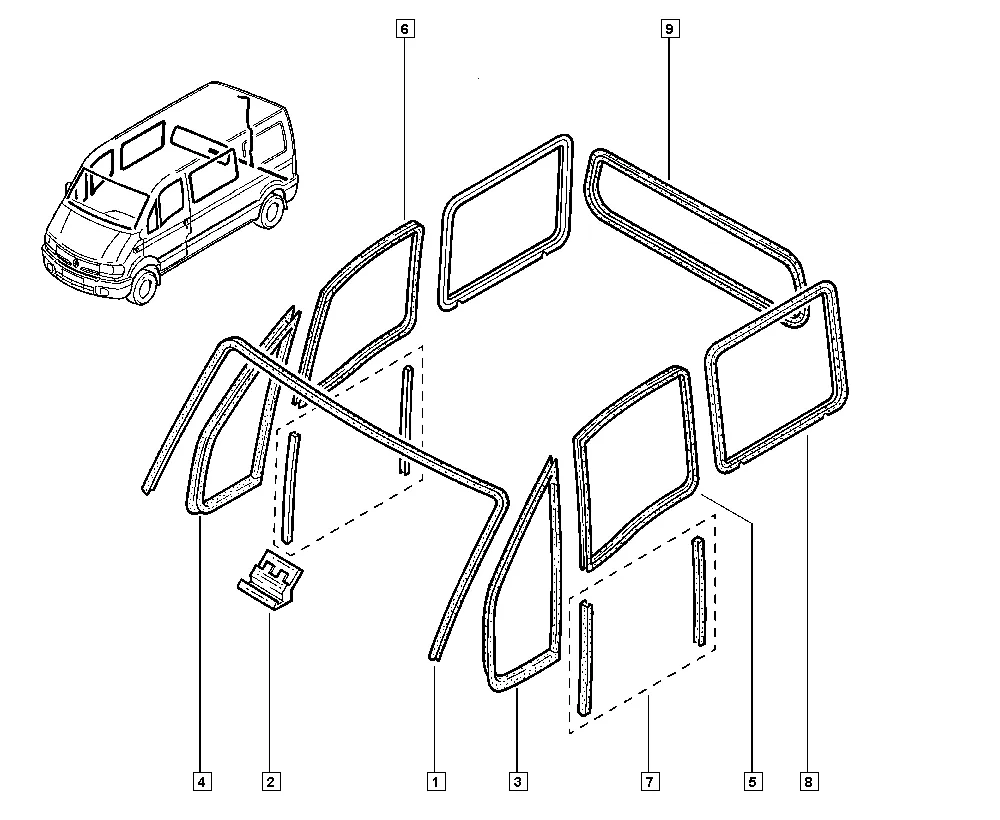 6
9
4
2
1
3
7
5
8