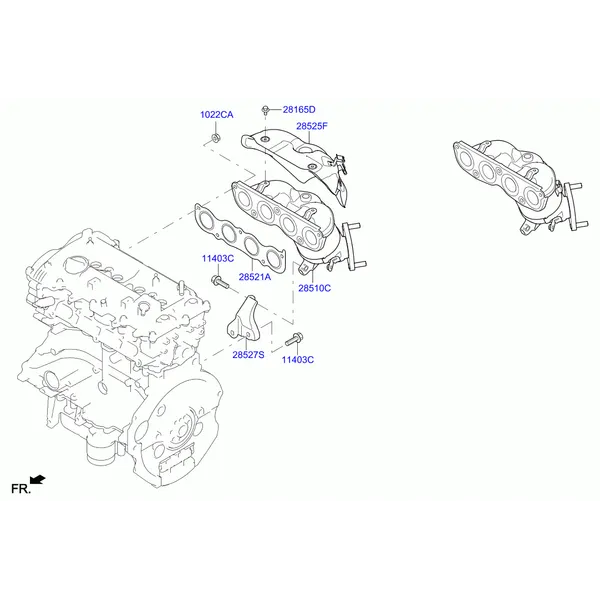 1022CA
28165D
28525F
11403C
28521A
28510C
28527S
11403C
FR.