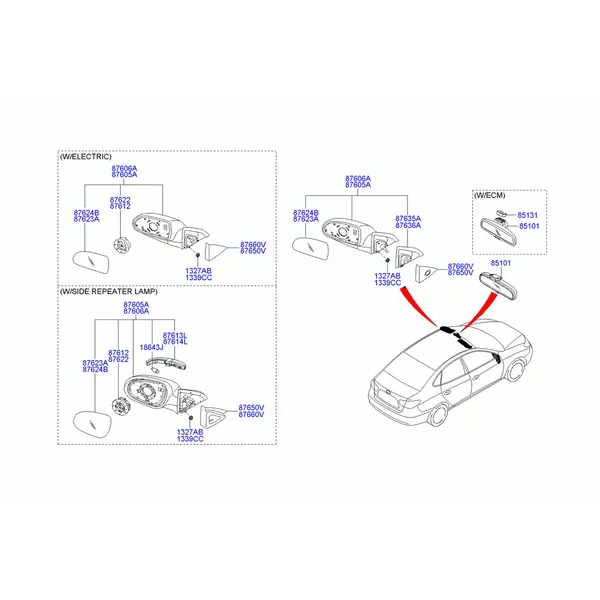 (W/ELECTRIC)

87606A
87605A

87622
87612

87624B
87623A

87660V
87650V

1327AB
1339CC

(W/SIDE REPEATER LAMP)

87605A
87606A

87613L
87614L

18643J

87612
87622

87623A
87624B

87650V
87660V

1327AB
1339CC

87606A
87605A

87624B
87623A

87635A
87636A

1327AB
1339CC

87660V
87650V

(W/ECM)

85131
85101

85101