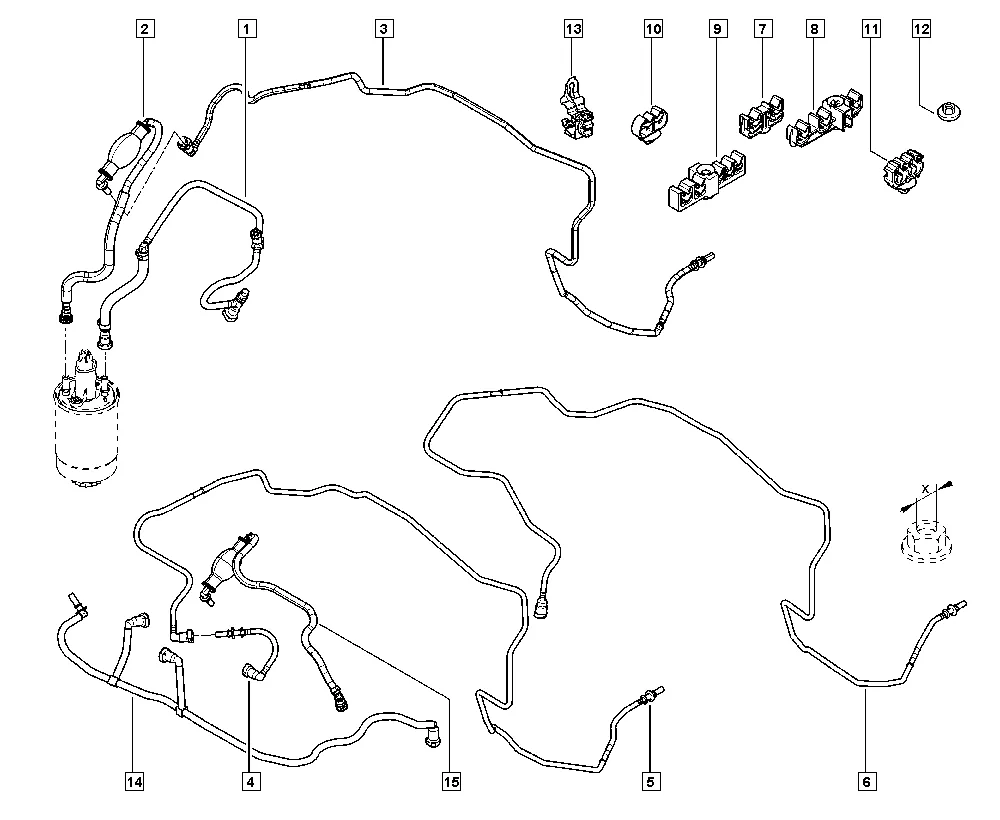 2
1
3
13
10
9
7
8
11
12
X
14
4
15
5
6