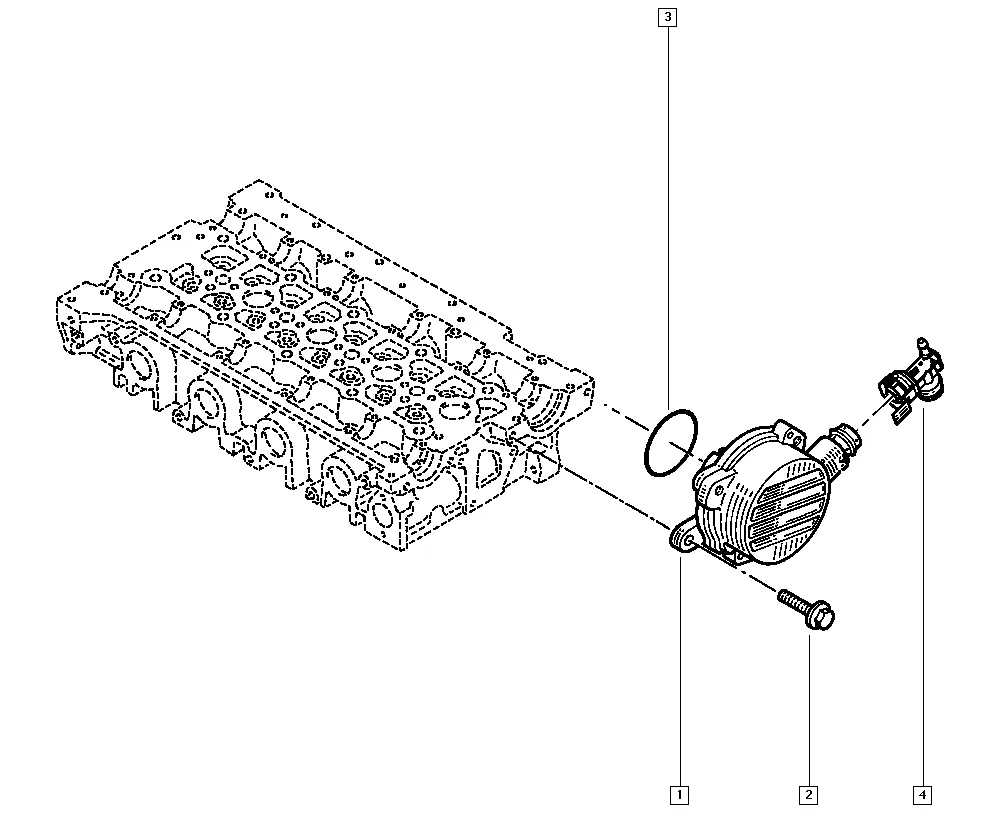 3

1

2

4