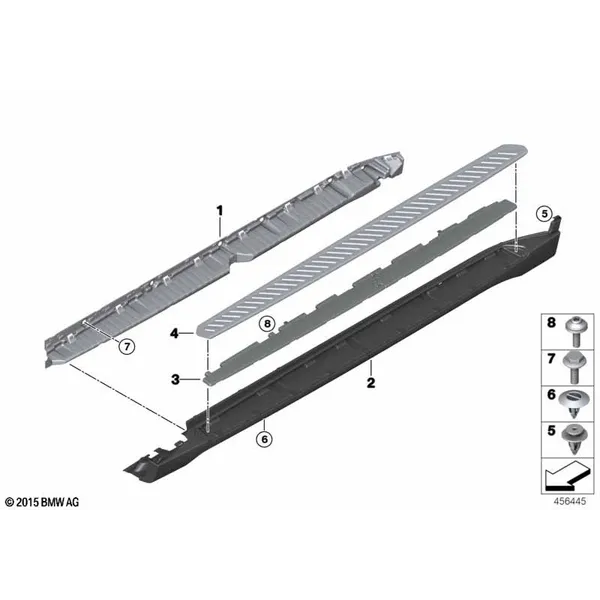 1
5
8
4
7
3
2
6
8
7
6
5
© 2015 BMW AG
456445