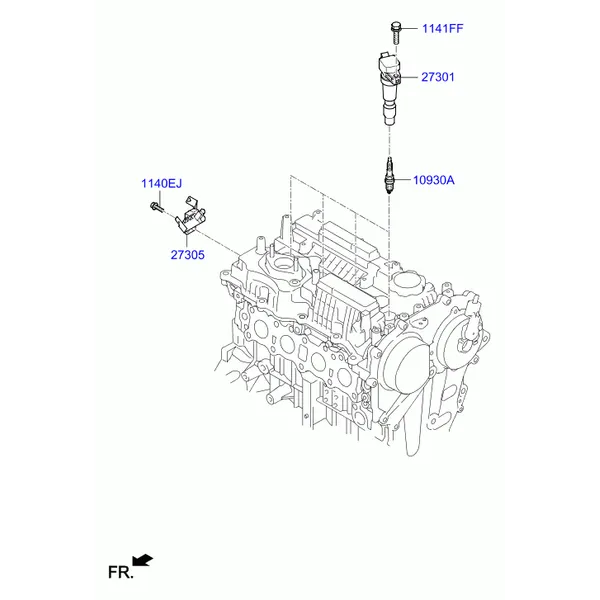 1141FF
27301
10930A
1140EJ
27305
FR.