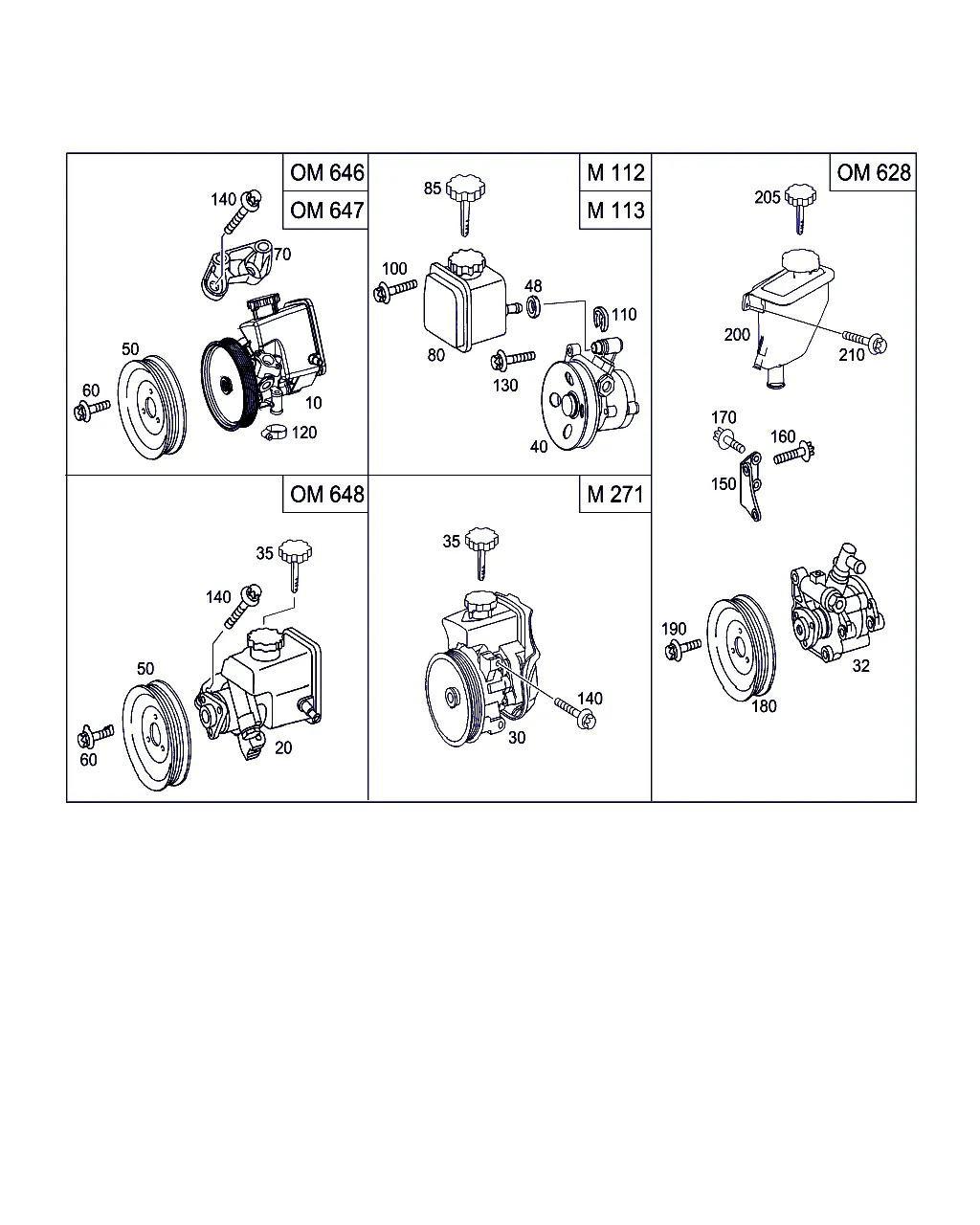 OM 646
OM 647
140
70
50
60
10
120

M 112
M 113
85
100
48
110
80
130
40

OM 628
205
200
210
170
160
150
190
180
32

OM 648
35
140
50
60
20

M 271
35
140
30