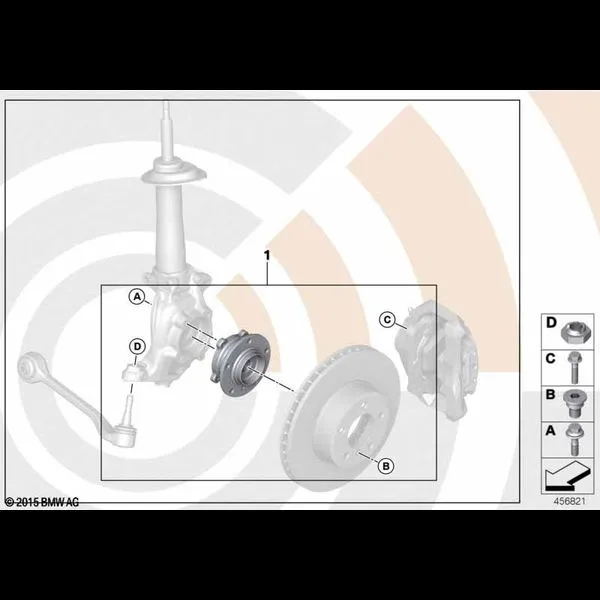 1

A

D

C

B

D

C

B

A

© 2015 BMW AG

456821