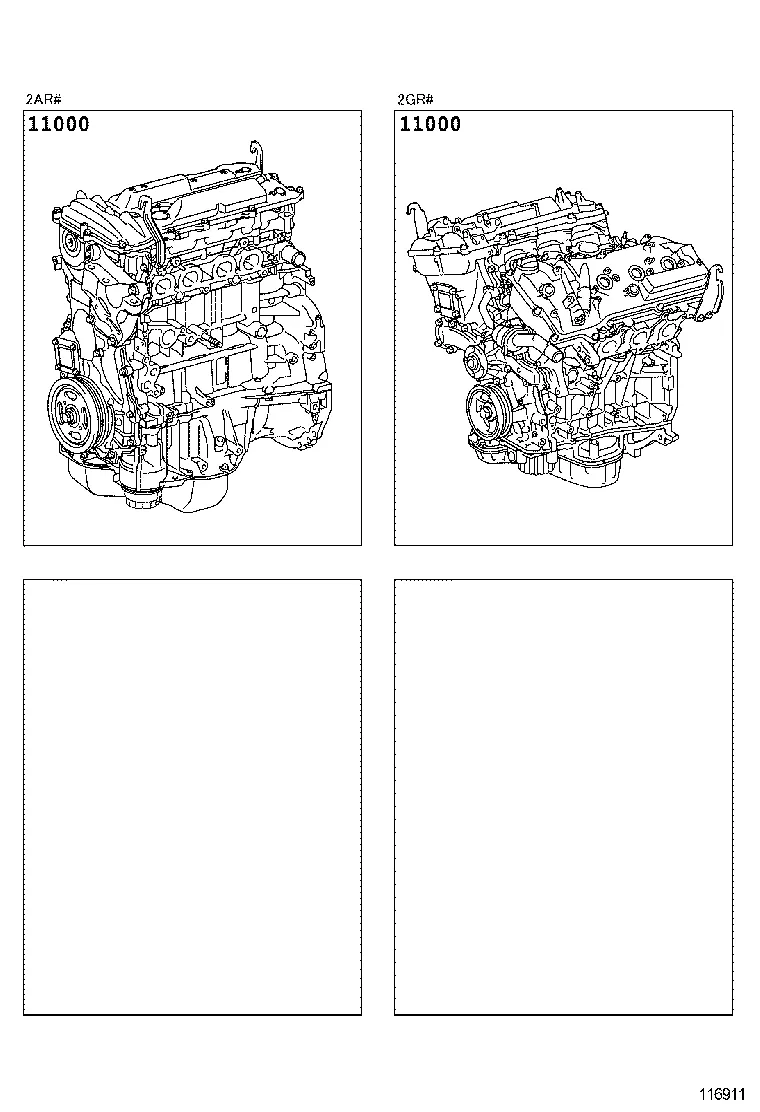 2AR#

11000

2GR#

11000

116911