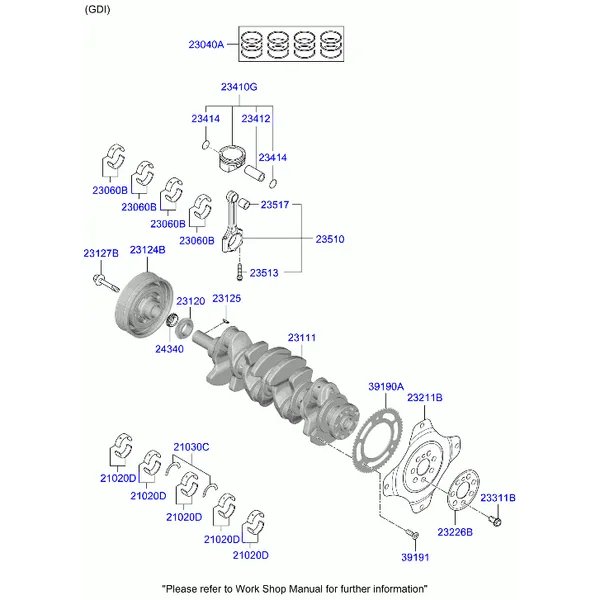 (GDI)

23040A

23410G

23414

23412

23414

23060B

23060B

23060B

23060B

23517

23510

23513

23127B

23124B

23120

23125

24340

23111

39190A

23211B

21030C

21020D

21020D

21020D

21020D

21020D

23311B

23226B

39191

"Please refer to Work Shop Manual for further information"