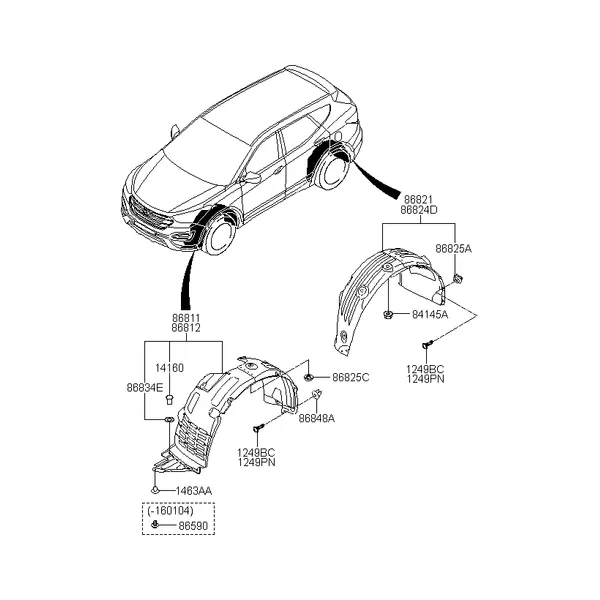 86821
86824D
86825A
84145A
1249BC
1249PN
86811
86812
14160
86834E
86825C
86848A
1249BC
1249PN
1463AA
(-160104)
86590