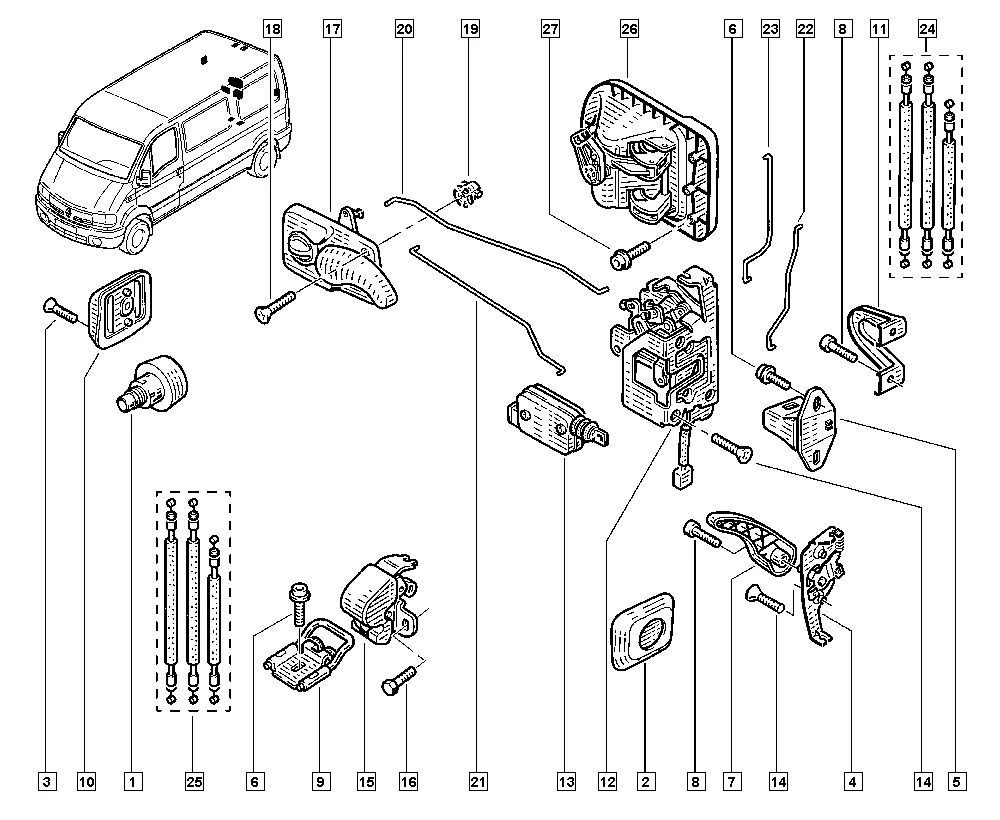 18 17 20 19 27 26 6 23 22 8 11 24

3 10 1 25 6 9 15 16 21 13 12 2 8 7 14 4 14 5