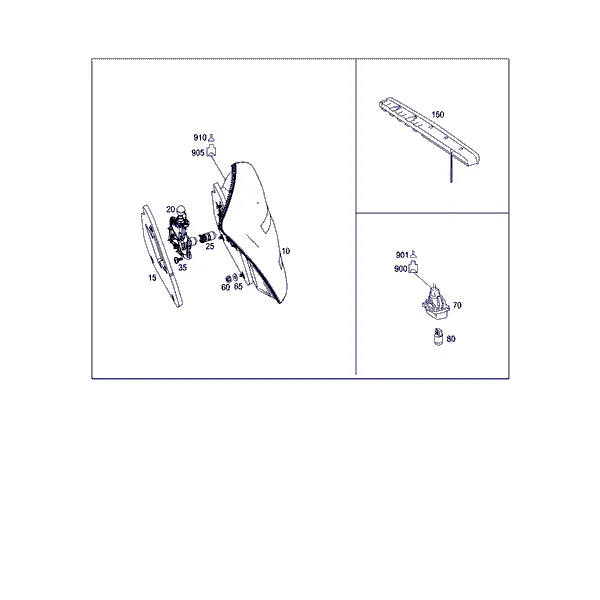 910
905
20
25
10
35
15
60
65
150
901
900
70
80