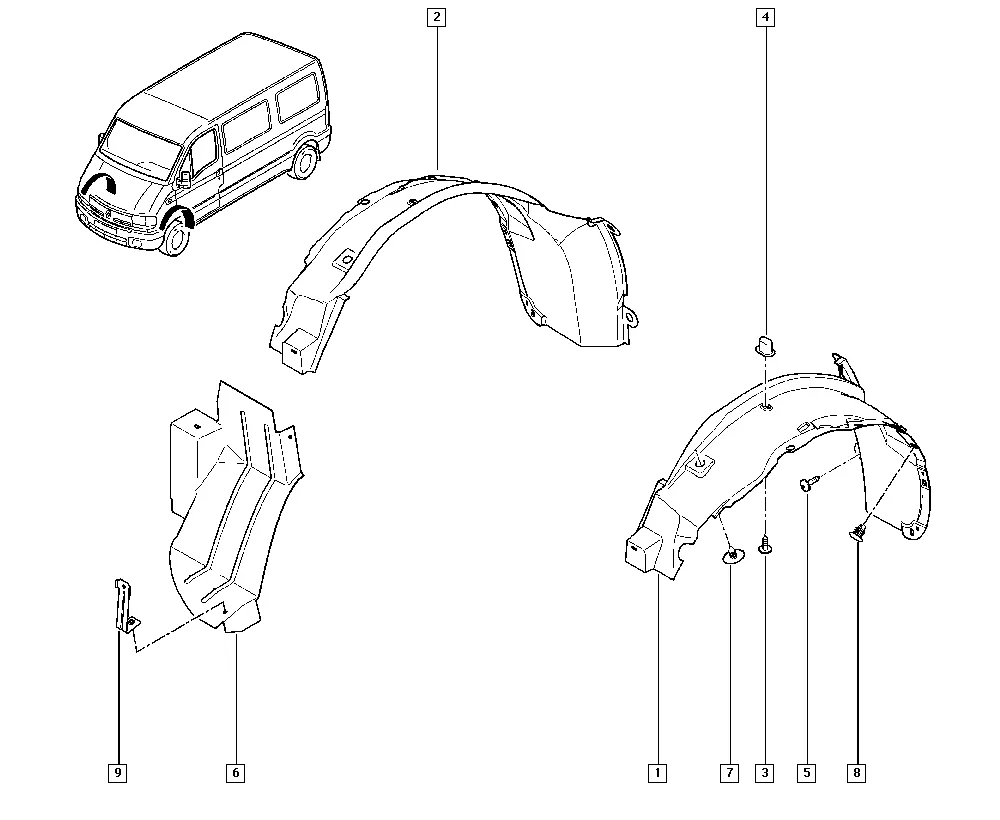 2
4
9
6
1
7
3
5
8