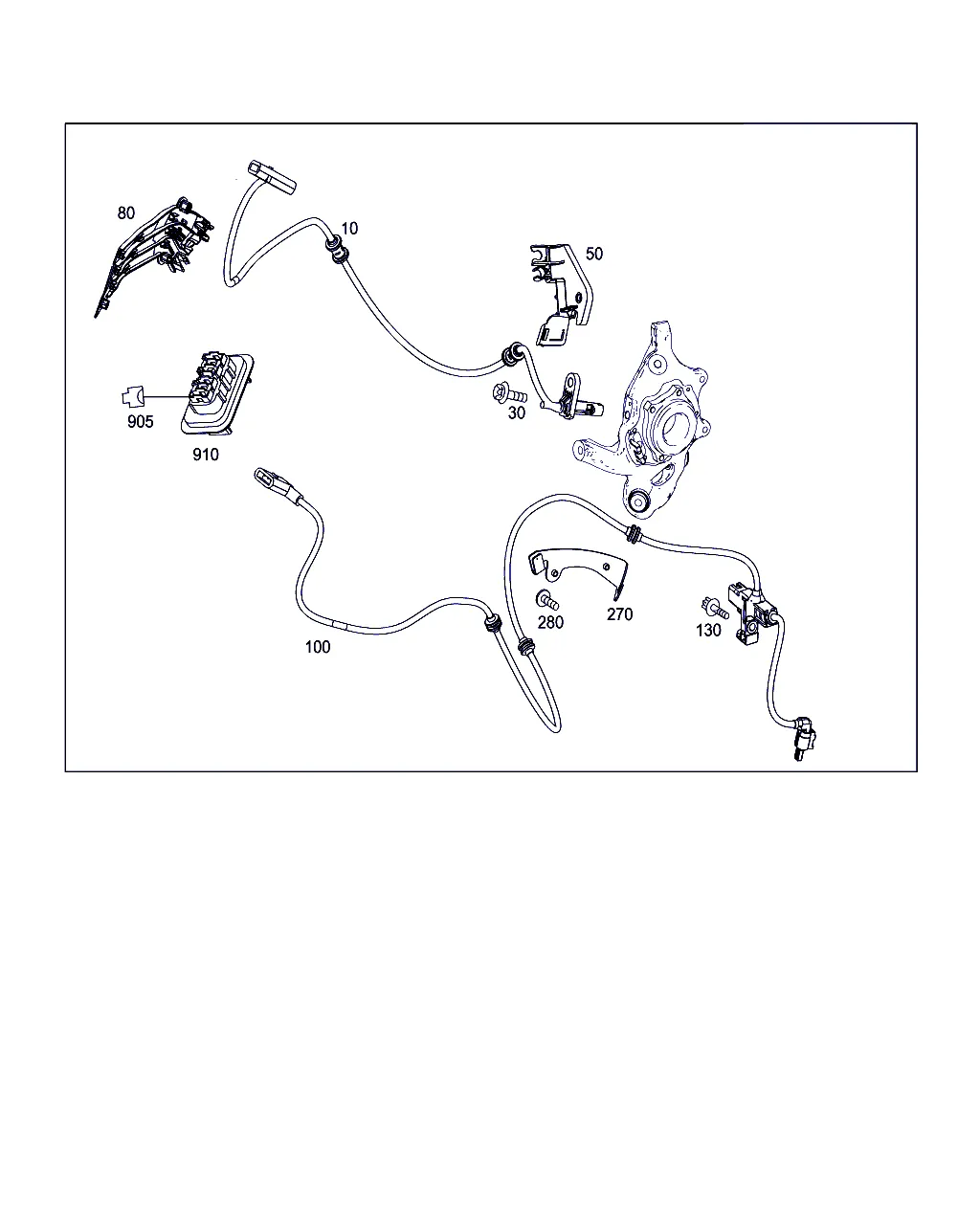 80
10
50
905
910
30
100
280
270
130