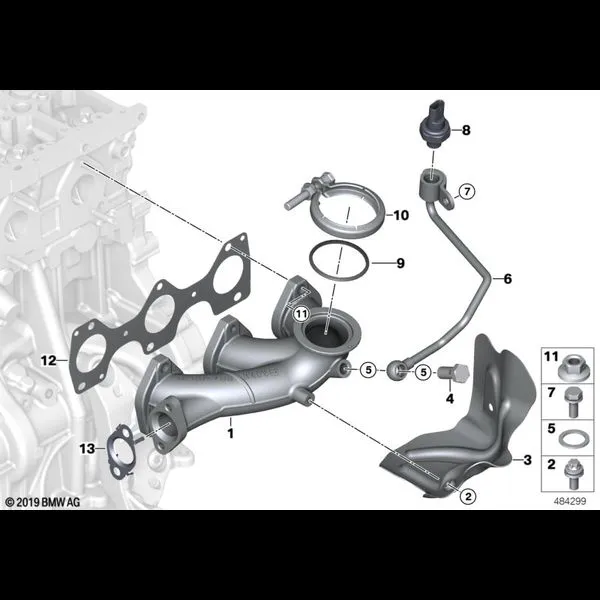 8

7

10

9

6

11

12

5

5

4

1

13

3

2

11

7

5

2

© 2019 BMW AG

484299