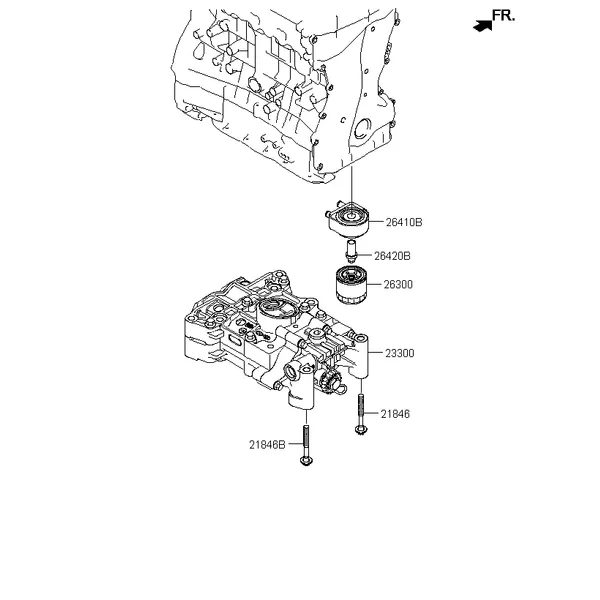 FR.

26410B

26420B

26300

23300

21846

21846B