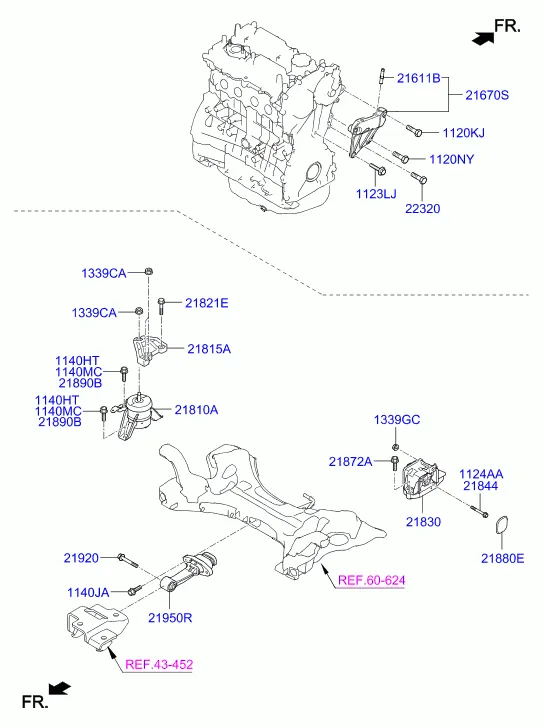 FR.

21611B
21670S
1120KJ
1120NY
1123LJ
22320

1339CA
1339CA
21821E
21815A
1140HT
1140MC
21890B
1140HT
1140MC
21890B
21810A

1339GC
21872A
1124AA
21844
21830
21880E

21920
1140JA
21950R
REF.60-624
REF.43-452

FR.