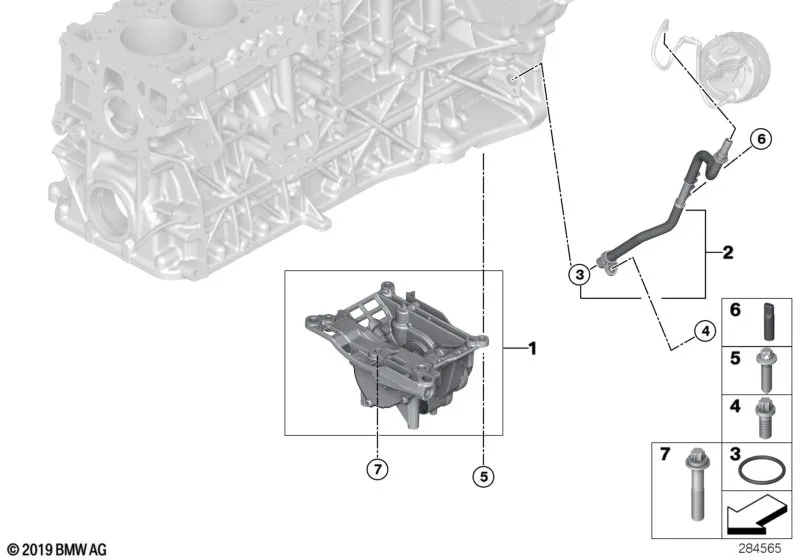 6

2

3

4

1

7

5

6

5

4

7

3

© 2019 BMW AG

284565