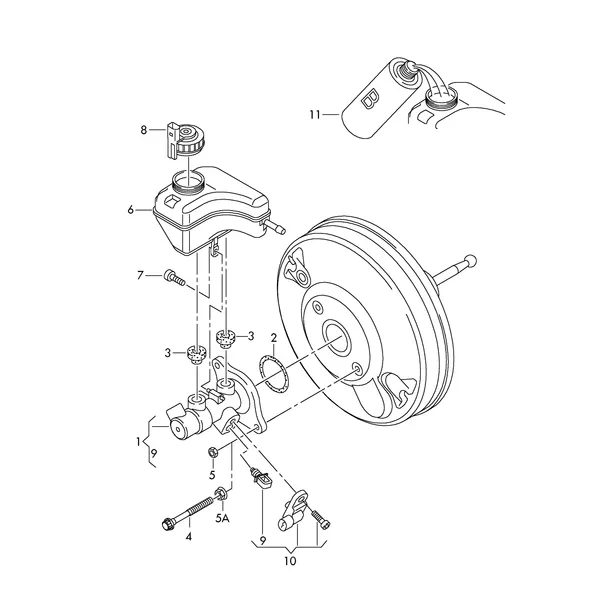 11
B
8
6
7
3
3
2
1
9
5
5A
4
9
10