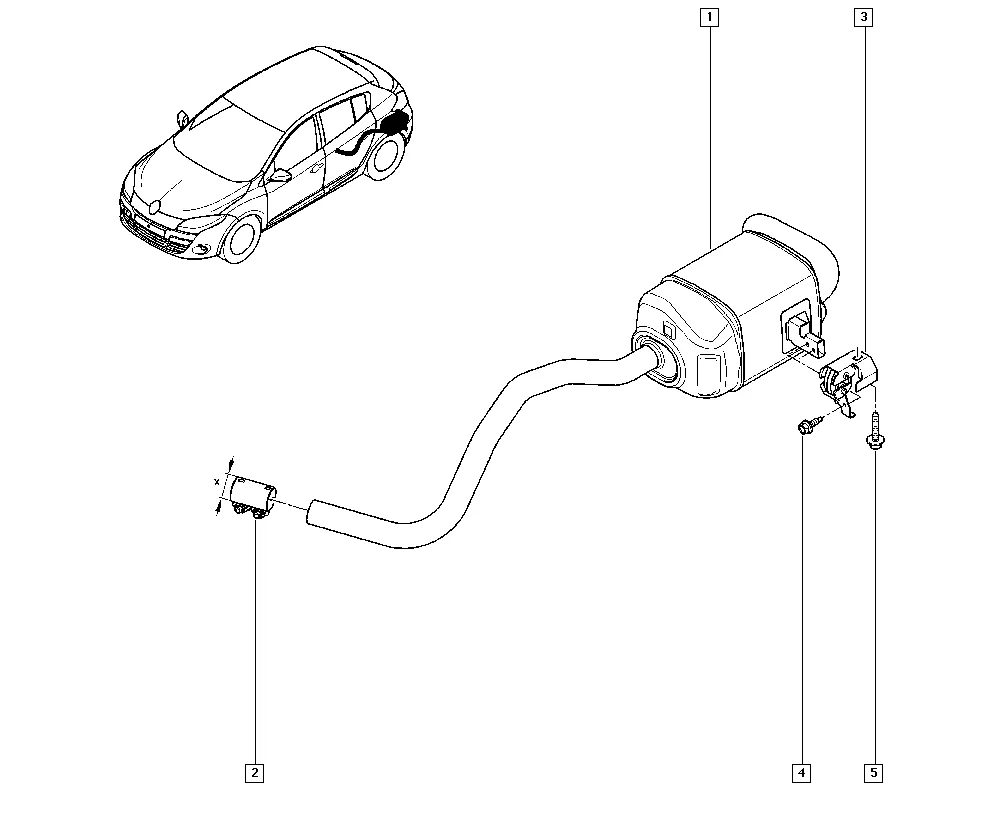 1
3
x
2
4
5