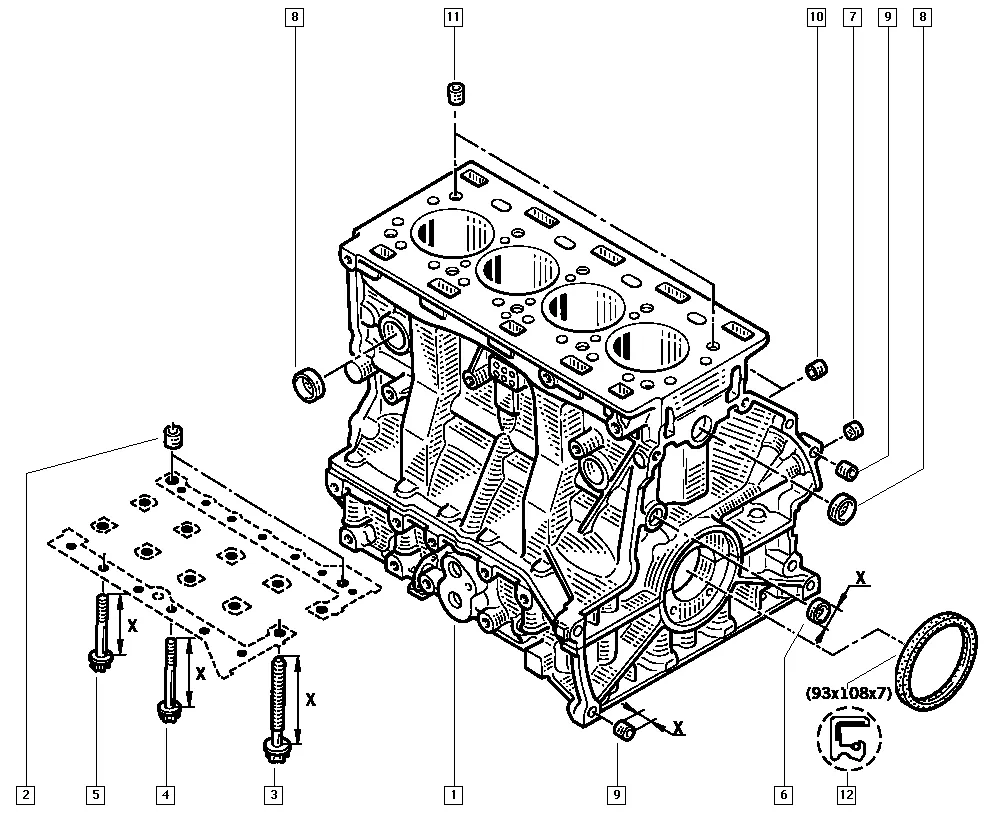 8
11
10
7
9
8
X
X
X
X
X
(93x108x7)
2
5
4
3
1
9
6
12