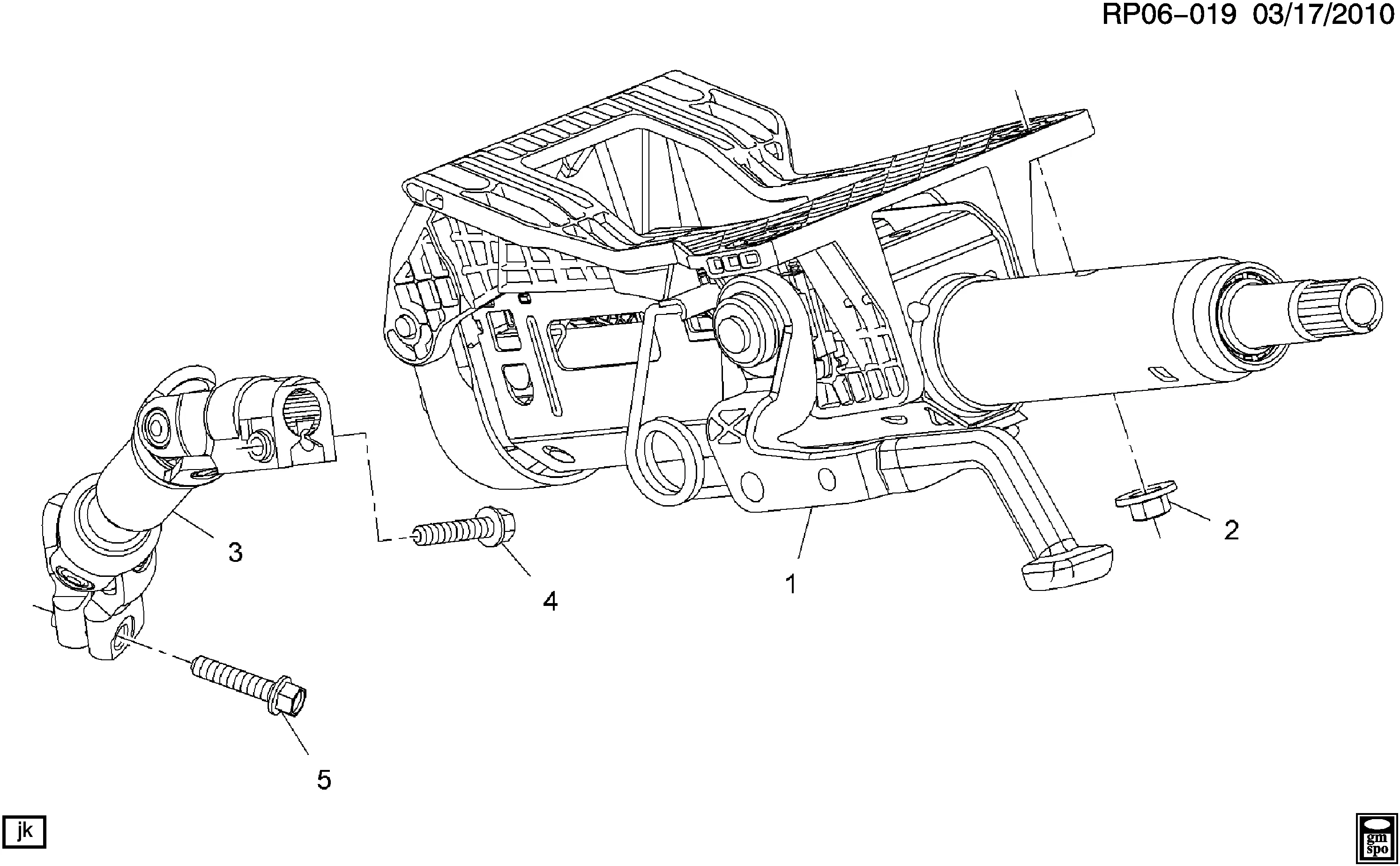 RP06-019 03/17/2010

3

4

1

2

5

jk

gm
spo