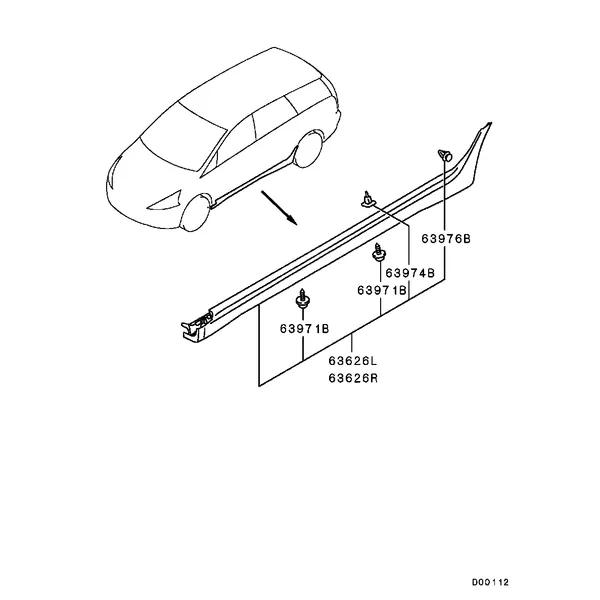 63976B
63974B
63971B
63971B
63626L
63626R
D00112