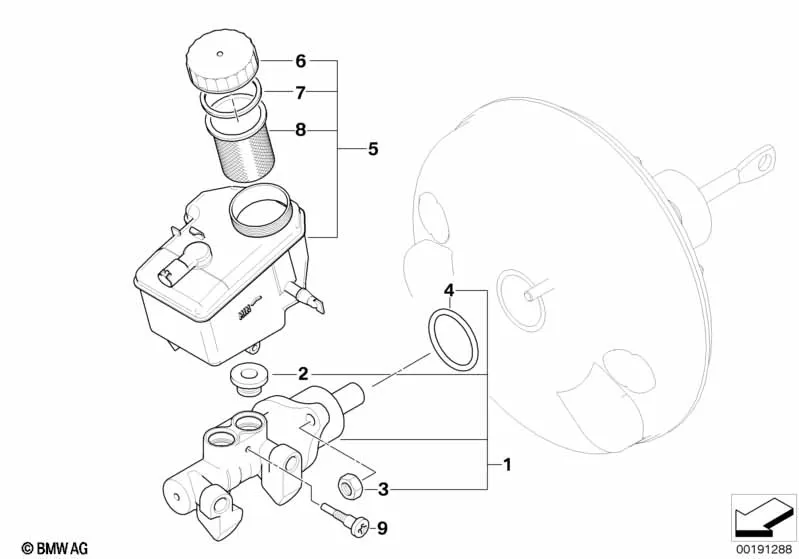 6
7
8
5
4
2
1
3
9
© BMW AG
00191288