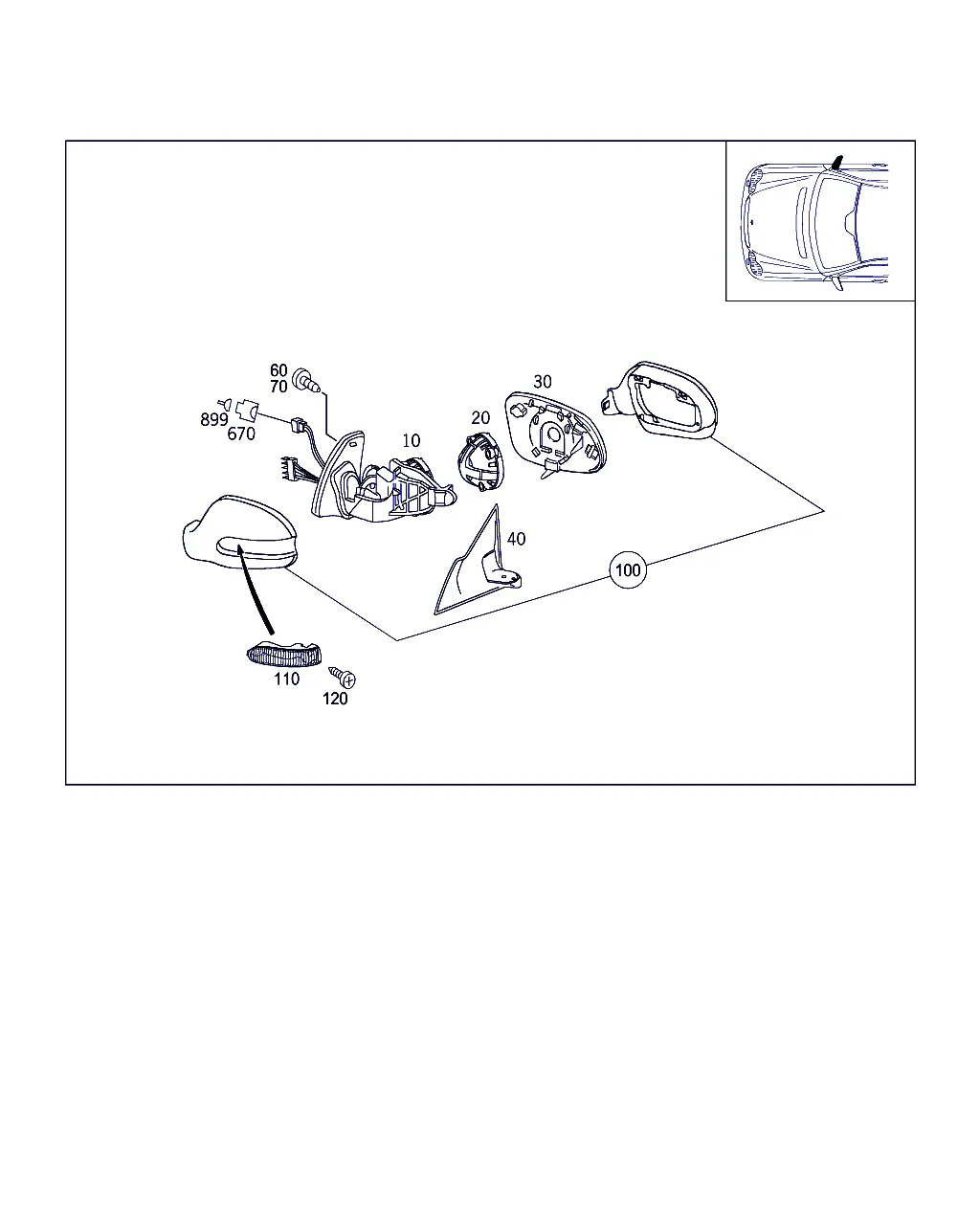 60
70
899
670
10
20
30
40
100
110
120