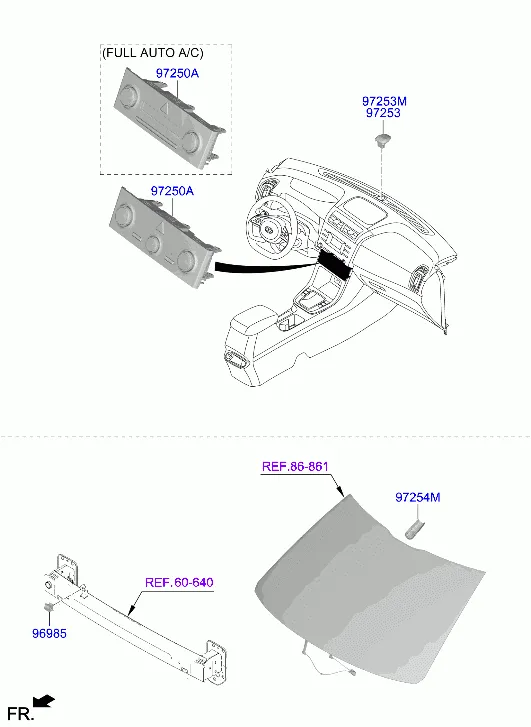 (FULL AUTO A/C)
97250A

97253M
97253

97250A

REF.86-861

97254M

REF.60-640

96985

FR.