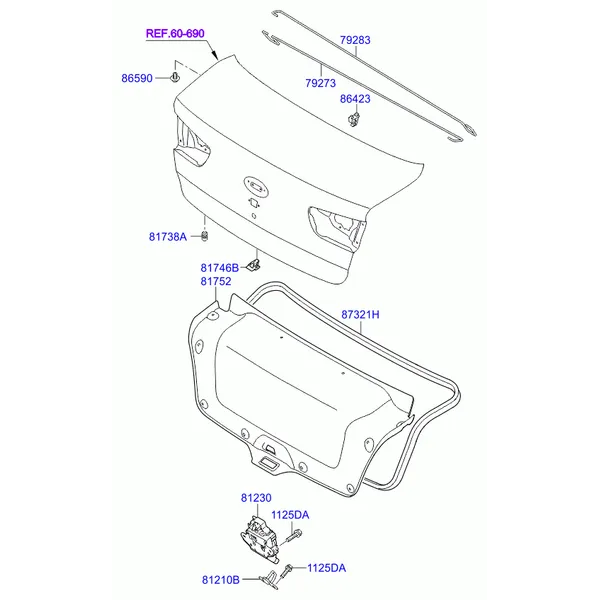 REF.60-690
79283
86590
79273
86423
81738A
81746B
81752
87321H
81230
1125DA
1125DA
81210B