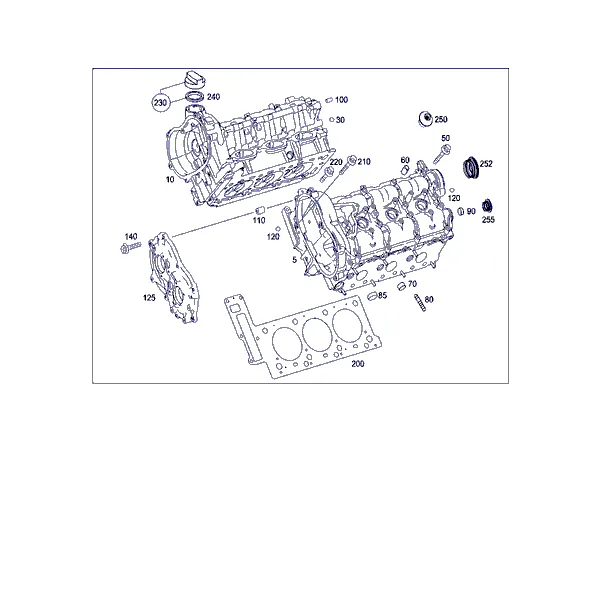 230
240
100
30
250
50
252
10
220
210
60
120
90
255
110
120
140
5
125
85
70
80
200