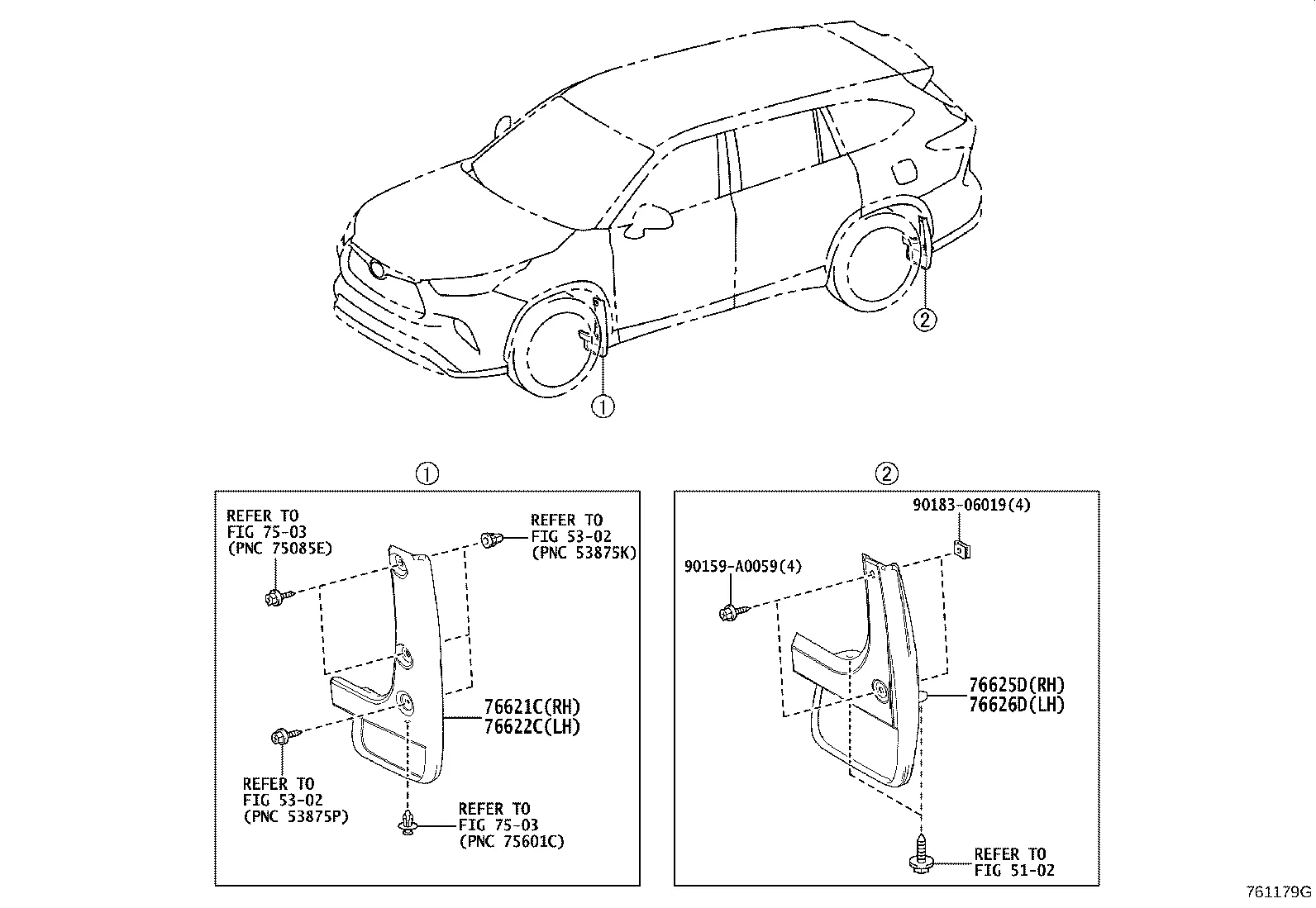 ②

①

①

REFER TO
FIG 75-03
(PNC 75085E)

REFER TO
FIG 53-02
(PNC 53875K)

76621C(RH)
76622C(LH)

REFER TO
FIG 53-02
(PNC 53875P)

REFER TO
FIG 75-03
(PNC 75601C)

②

90183-06019(4)

90159-A0059(4)

76625D(RH)
76626D(LH)

REFER TO
FIG 51-02

761179G