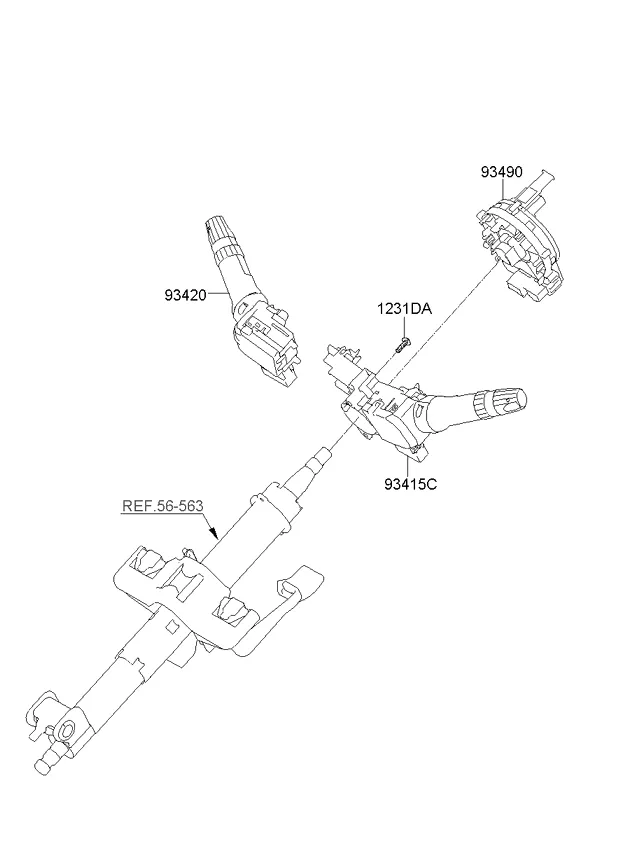 93490

93420

1231DA

93415C

REF.56-563