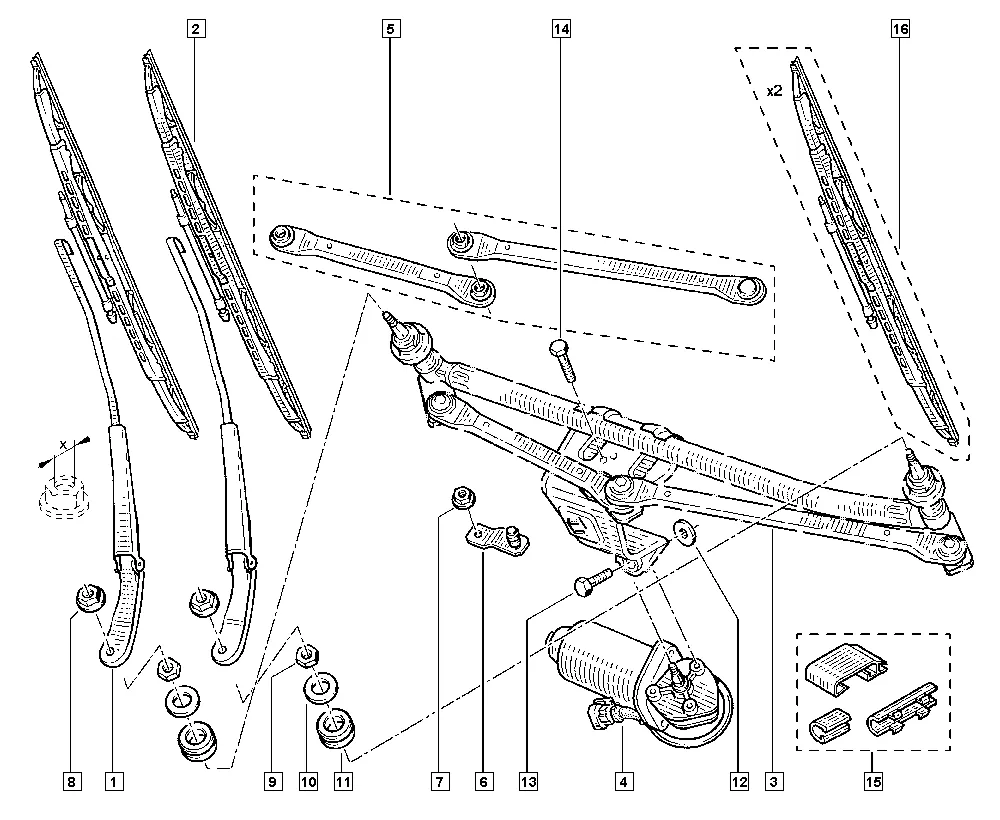 2
5
14
16
x2
x
8
1
9
10
11
7
6
13
4
12
3
15