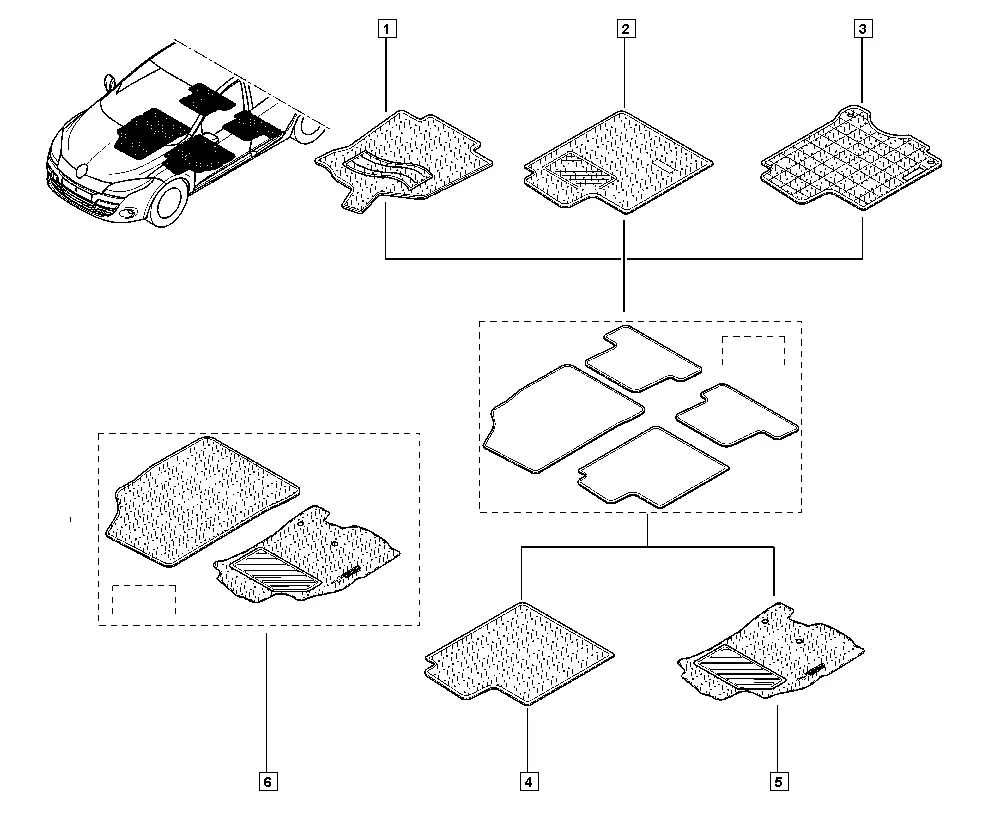 1
2
3
6
4
5