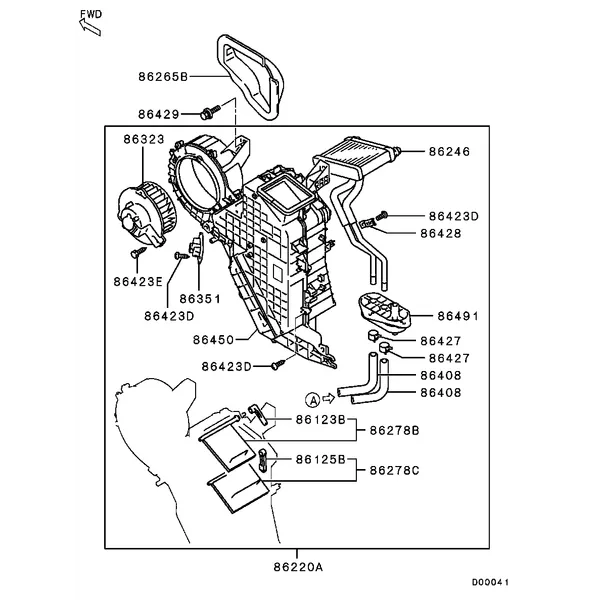 FWD

86265B
86429
86323
86246
86423D
86428
86423E
86351
86423D
86491
86450
86427
86427
86423D
86408
86408
A
86123B
86278B
86125B
86278C
86220A
D00041