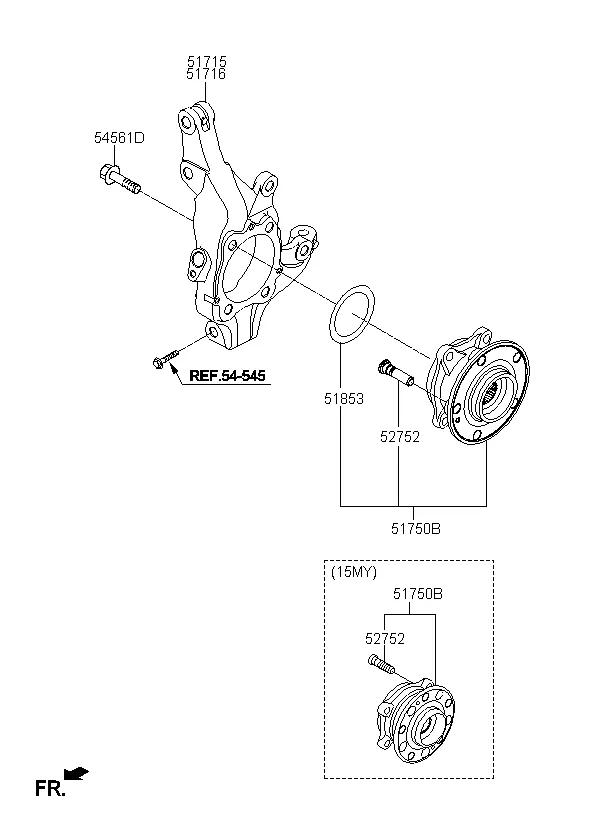 51715
51716

54561D

REF.54-545

51853

52752

51750B

(15MY)

51750B

52752

FR.