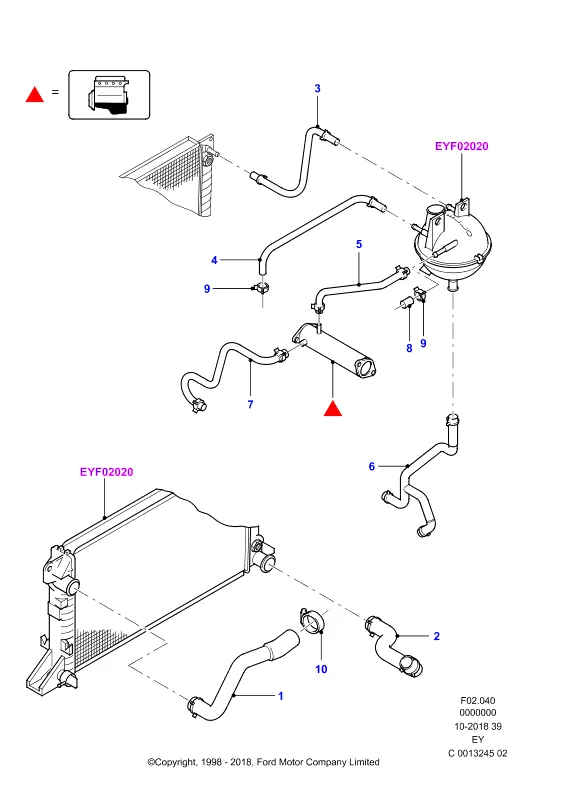 =

3

EYF02020

4

5

9

8

9

7

6

EYF02020

2

10

1

F02.040
0000000
10-2018 39
EY
C 0013245 02

©Copyright, 1998 - 2018, Ford Motor Company Limited