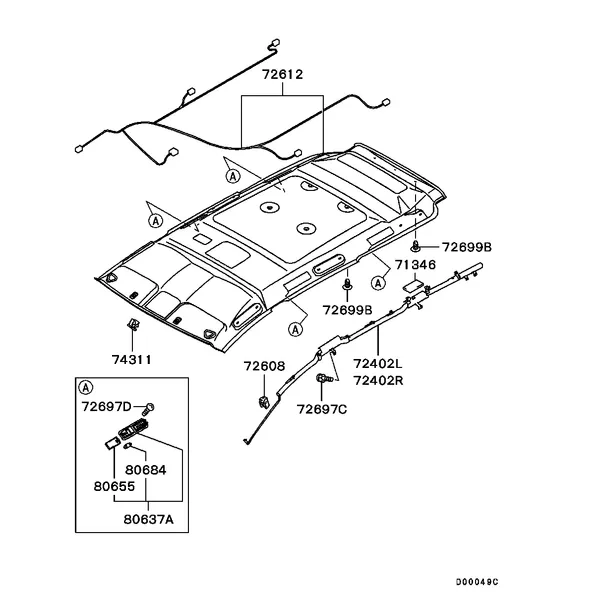 72612

A

A

72699B

71346

A

72699B

A

74311

72608

72402L
72402R

72697C

A

72697D

80684

80655

80637A

D00049C