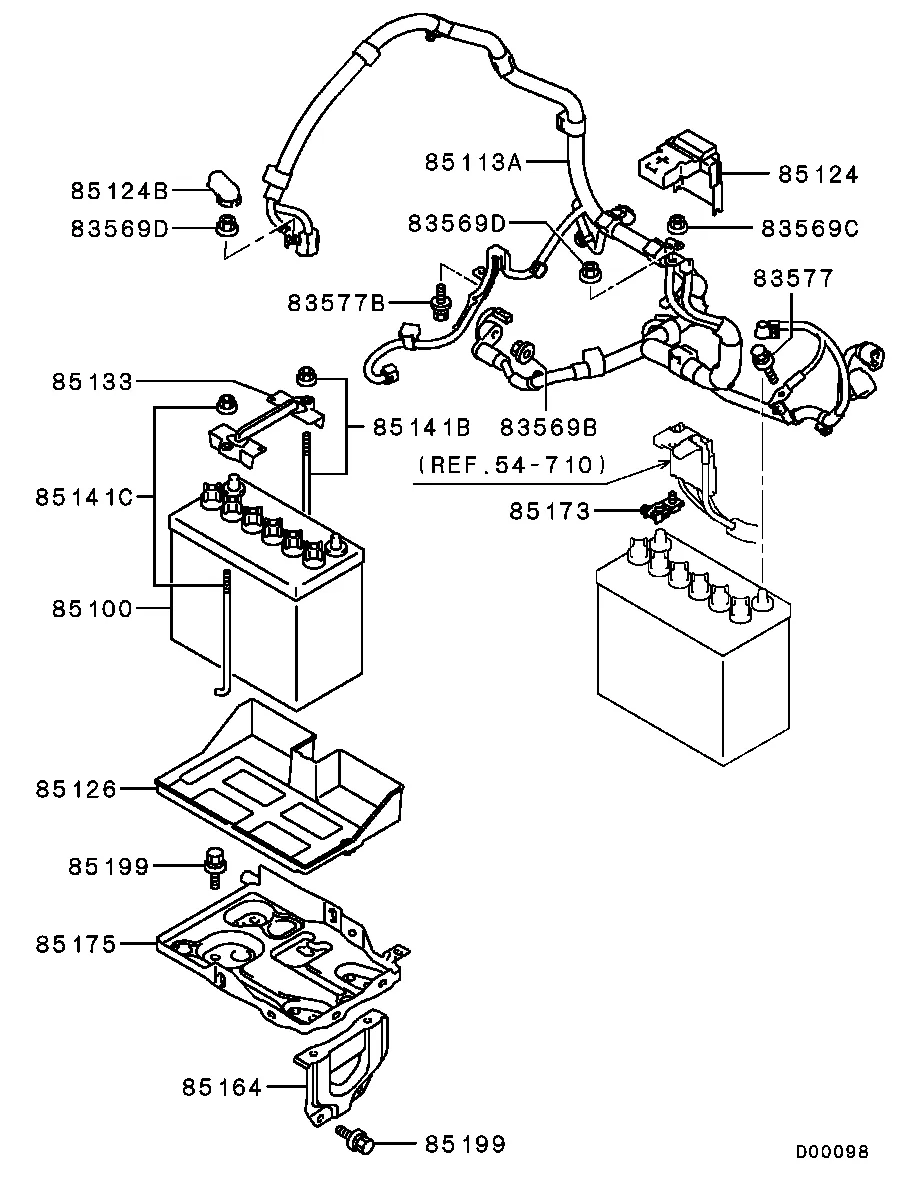 85113A
85124
85124B
83569D
83569D
83569C
83577
83577B
85133
85141B
83569B
(REF.54-710)
85141C
85173
85100
85126
85199
85175
85164
85199
D00098