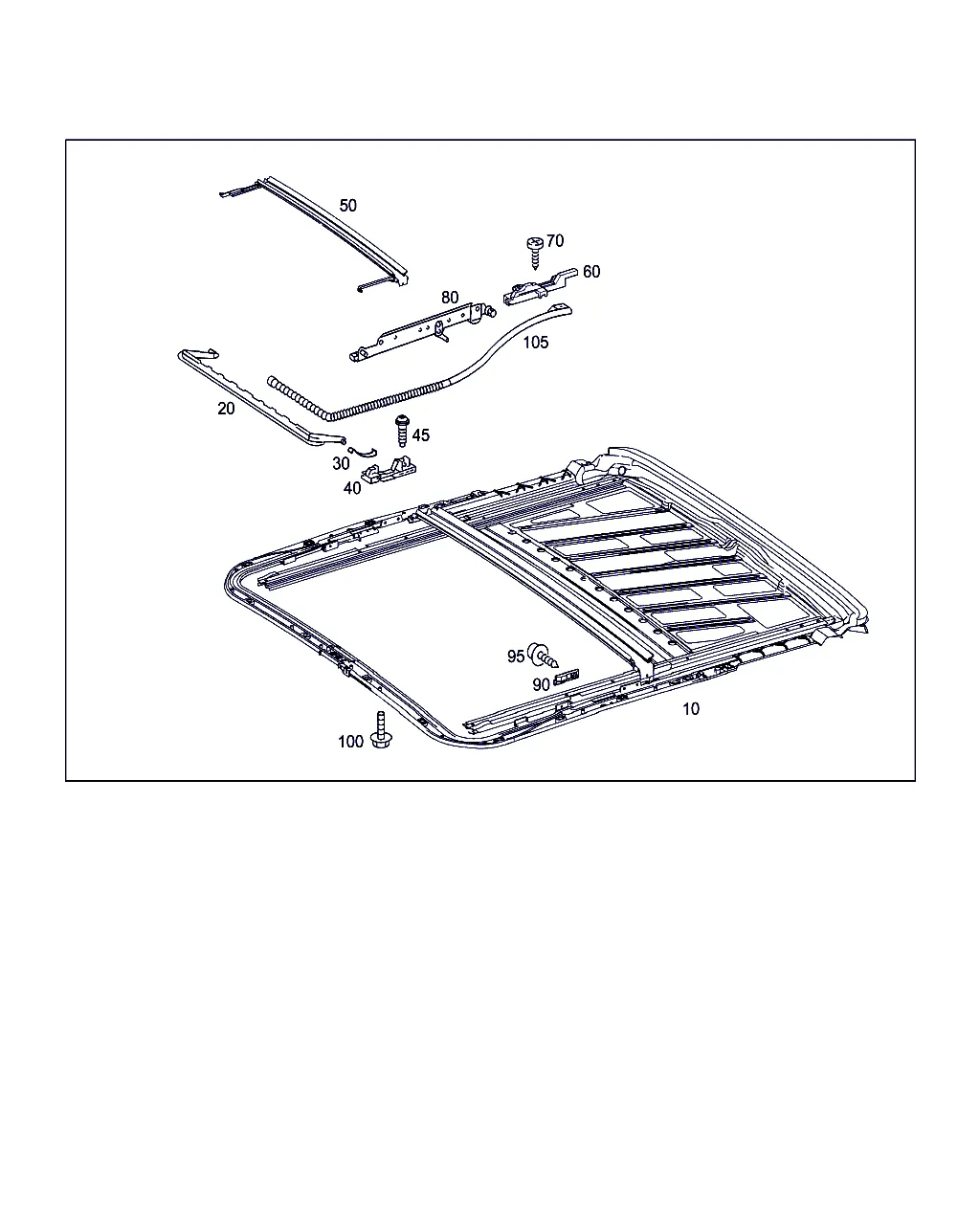 50
70
60
80
105
20
45
30
40
95
90
10
100