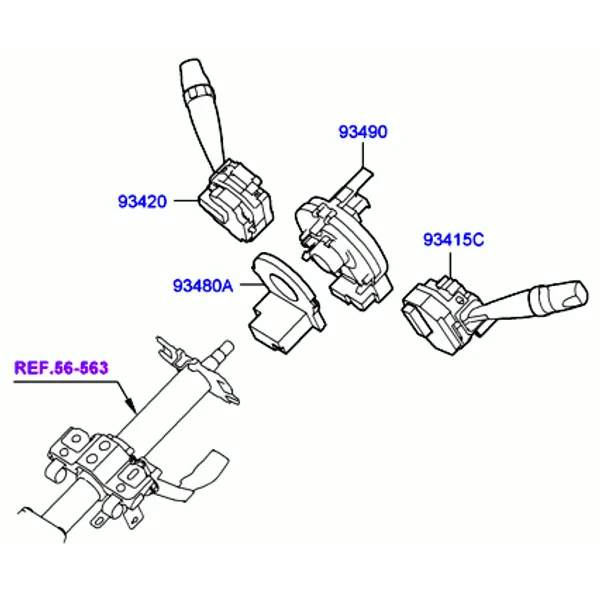 93490

93420

93415C

93480A

REF.56-563