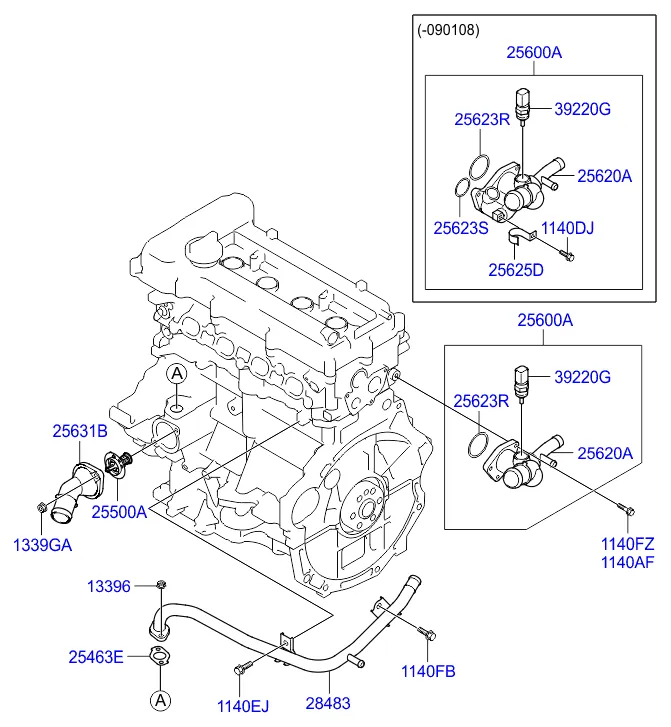 (-090108)
25600A
39220G
25623R
25620A
25623S
1140DJ
25625D
25600A
39220G
25623R
25620A
1140FZ
1140AF
A
25631B
25500A
1339GA
13396
25463E
A
1140EJ
28483
1140FB