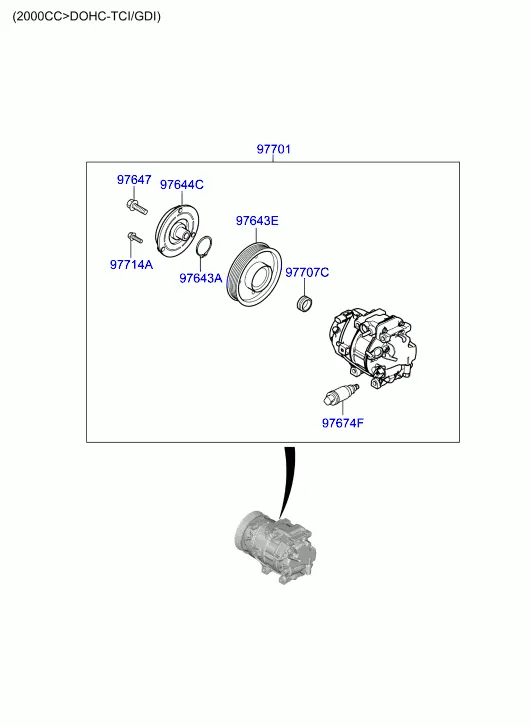 (2000CC>DOHC-TCI/GDI)

97701

97647
97644C
97643E
97714A
97643A
97707C
97674F