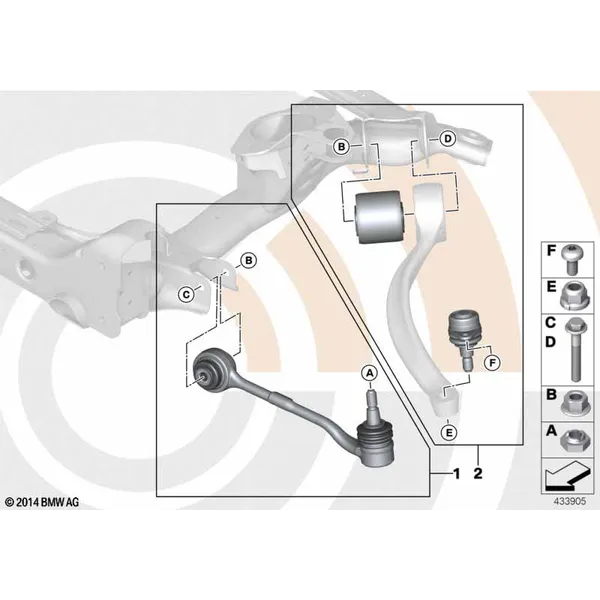 B
D
B
C
A
F
E
1
2
F
E
C
D
B
A
© 2014 BMW AG
433905