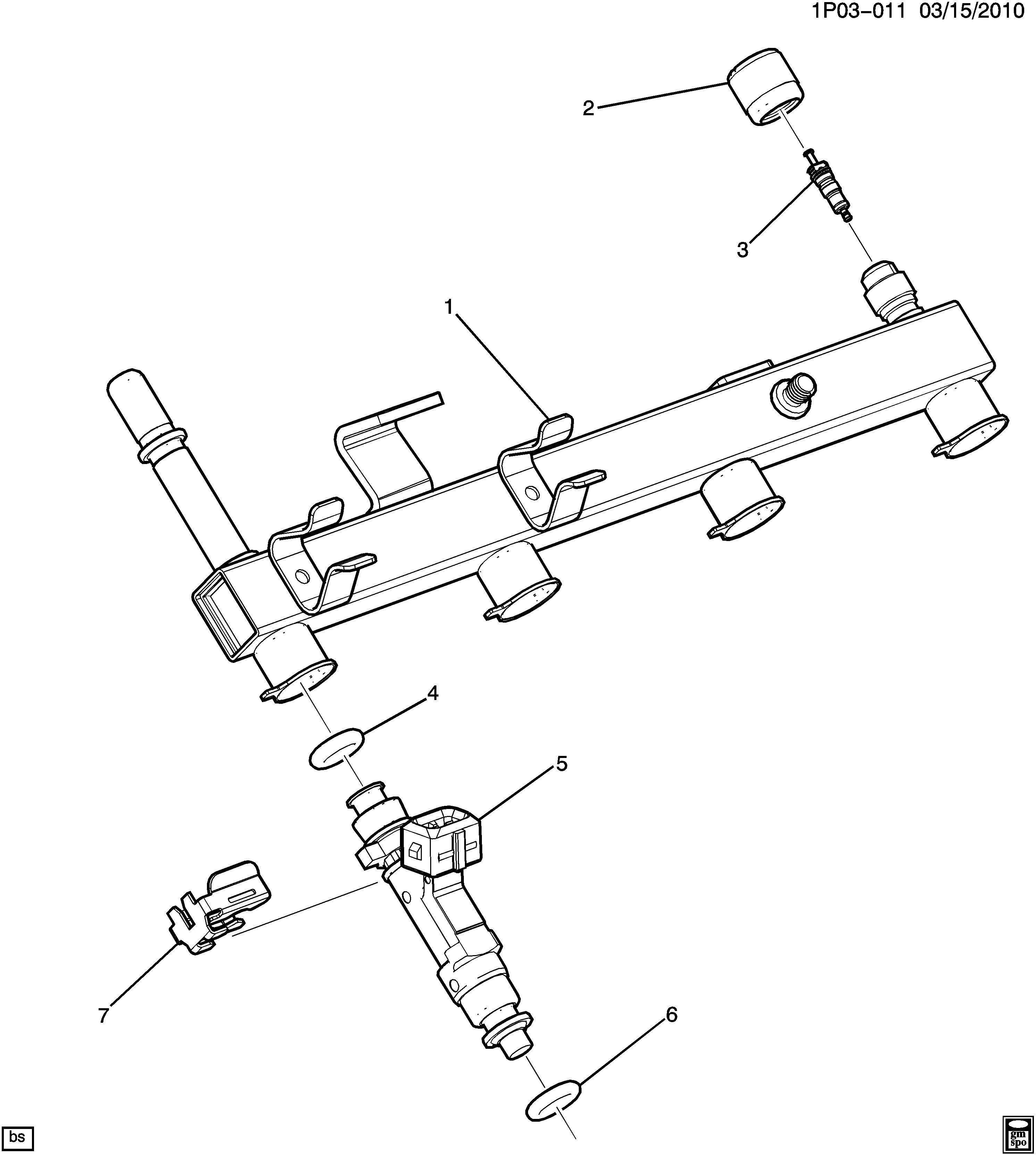 1P03-011 03/15/2010

2

3

1

4

5

7

6

bs

gm spo