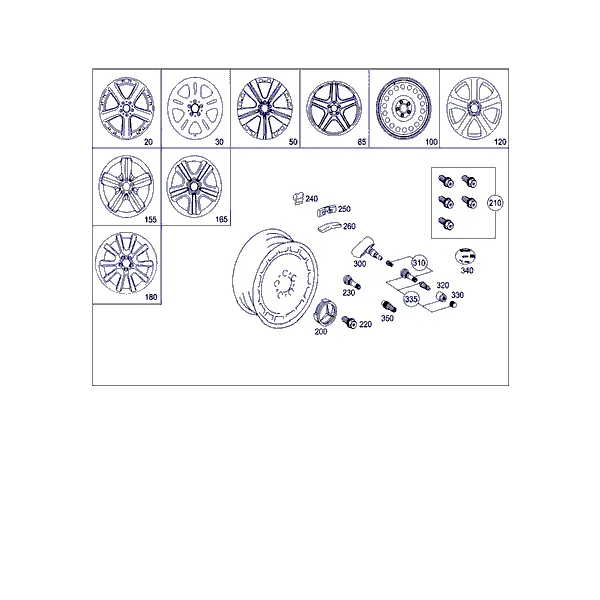 20
30
50
85
100
120
155
165
180
240
250
260
210
300
310
340
230
320
330
335
350
200
220