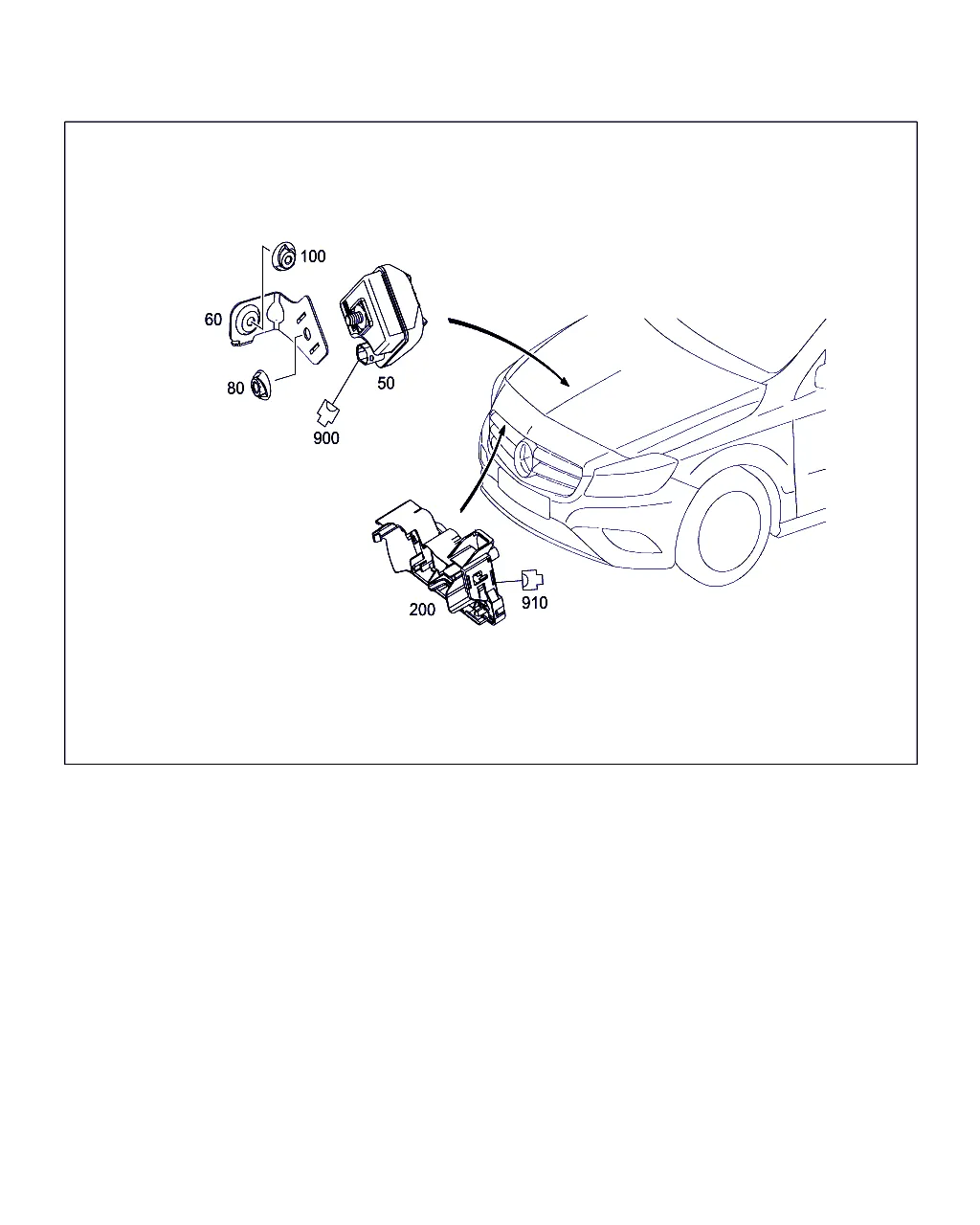 100
60
80
50
900
200
910