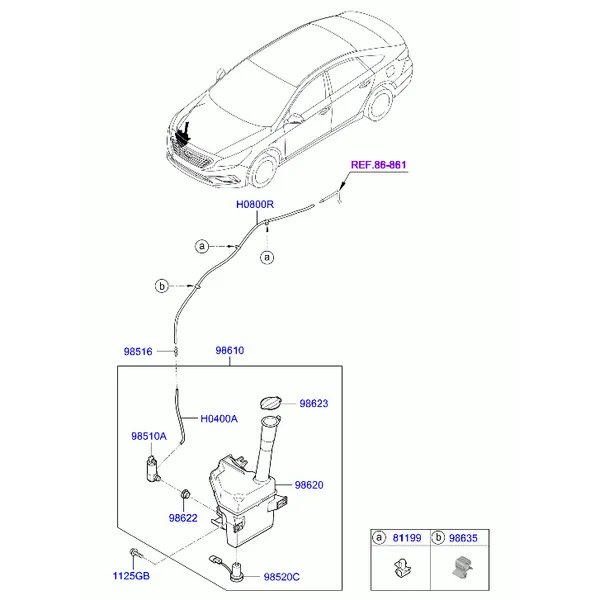 REF.86-861

H0800R

a

a

b

98516

98610

98623

H0400A

98510A

98620

98622

1125GB

98520C

| a 81199 | b 98635 |
|---|---|
| | |