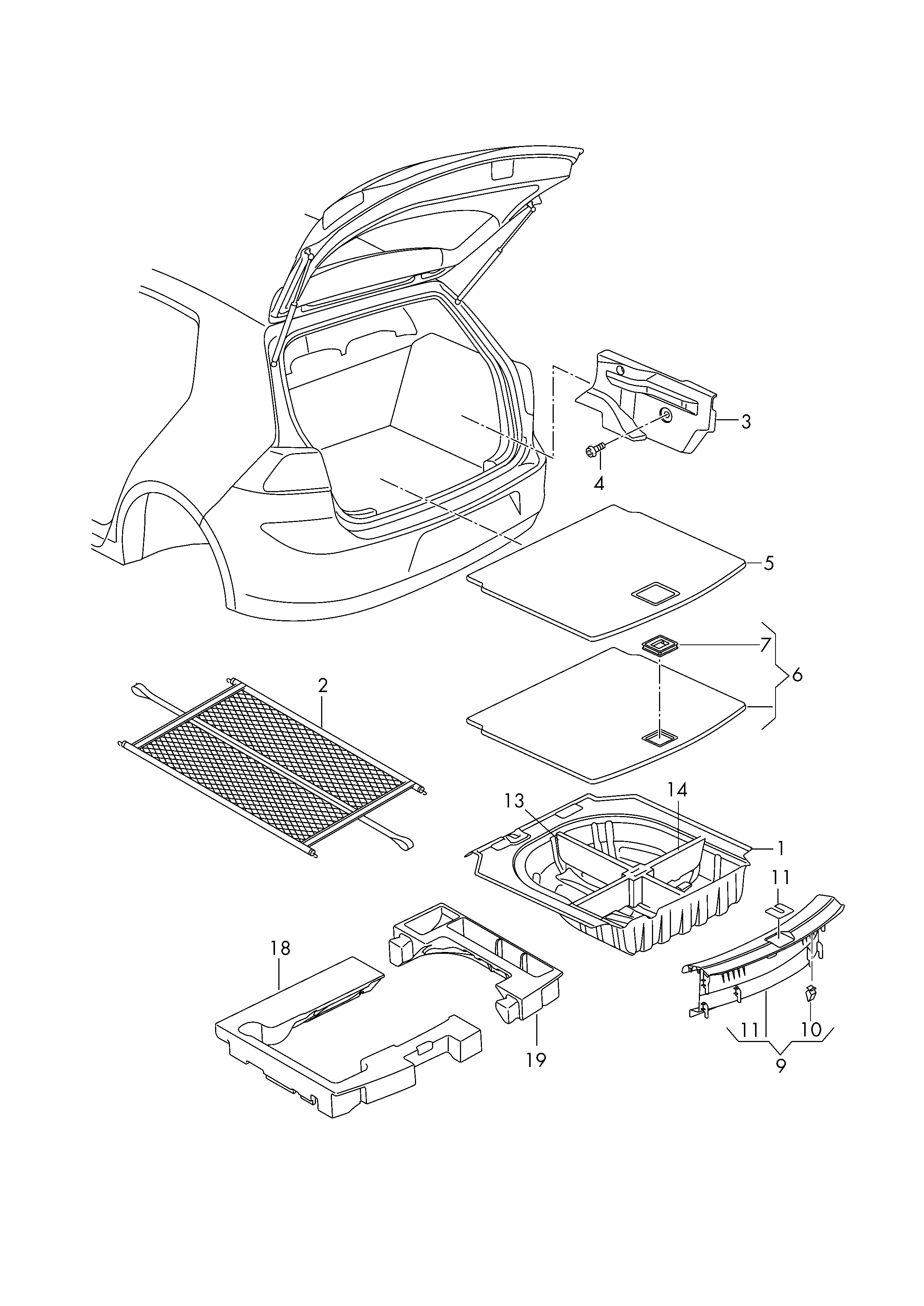 3
4
5
7
6
2
13
14
1
11
18
19
11
10
9