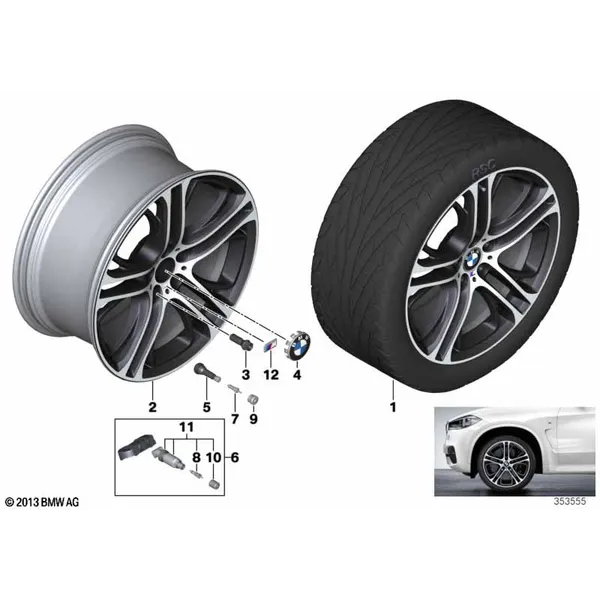 RSC

3
12
4
2
5
7
9
1
11
8
10
6

© 2013 BMW AG

353555